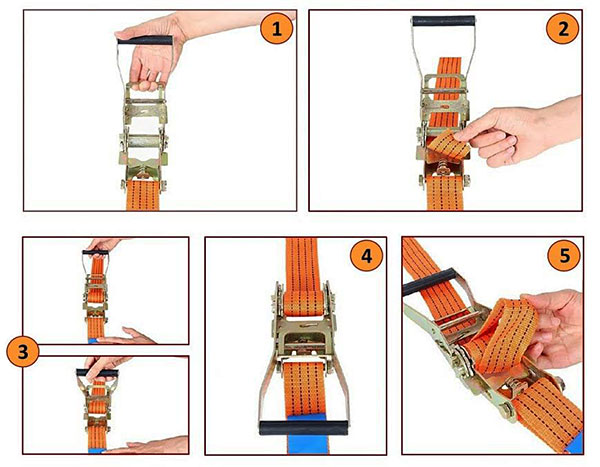 1

2

3

4

5